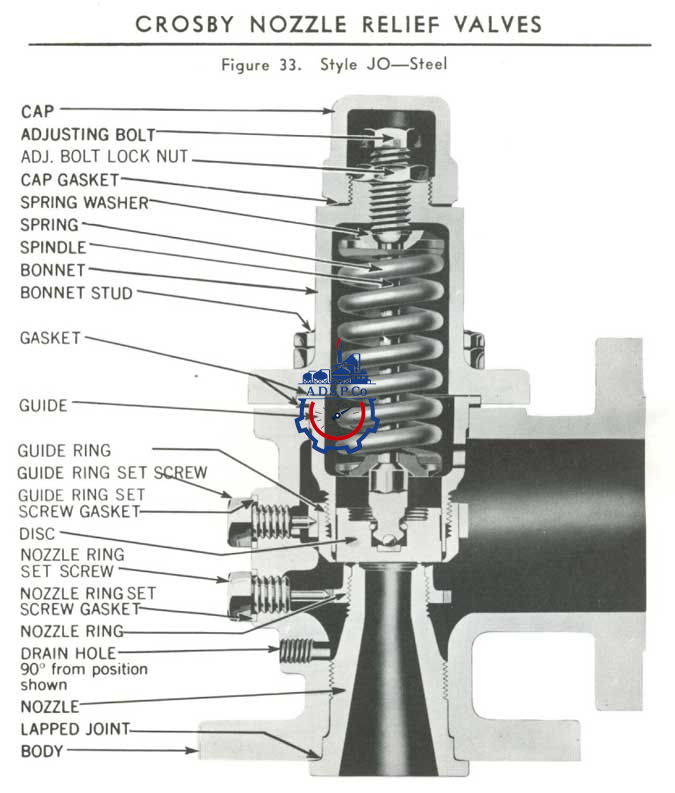 CROSBY NOZZLE RELIEF VALVES

Figure 33. Style JO—Steel

CAP
ADJUSTING BOLT
ADJ. BOLT LOCK NUT
CAP GASKET
SPRING WASHER
SPRING
SPINDLE
BONNET
BONNET STUD
GASKET
GUIDE
GUIDE RING
GUIDE RING SET SCREW
GUIDE RING SET SCREW GASKET
DISC
NOZZLE RING SET SCREW
NOZZLE RING SET SCREW GASKET
NOZZLE RING
DRAIN HOLE 90° from position shown
NOZZLE
LAPPED JOINT
BODY

A.D.S.P.Co